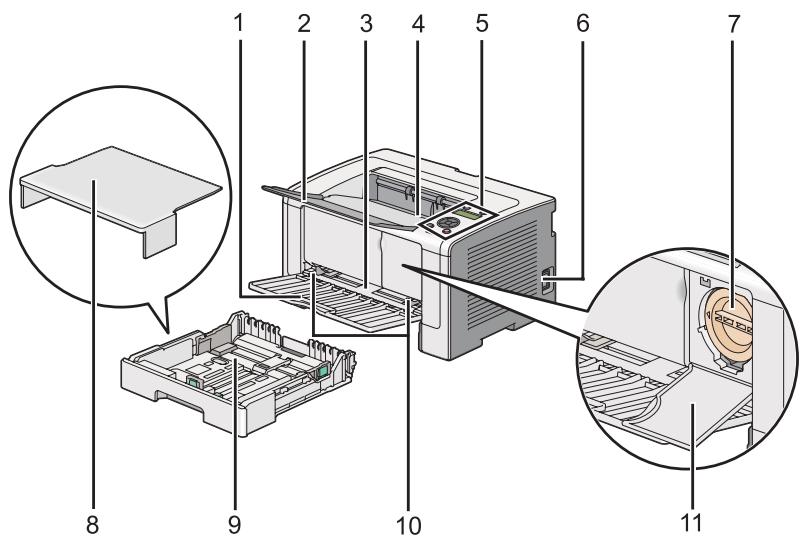 1
2
3
4
5
6
7
8
9
10
11