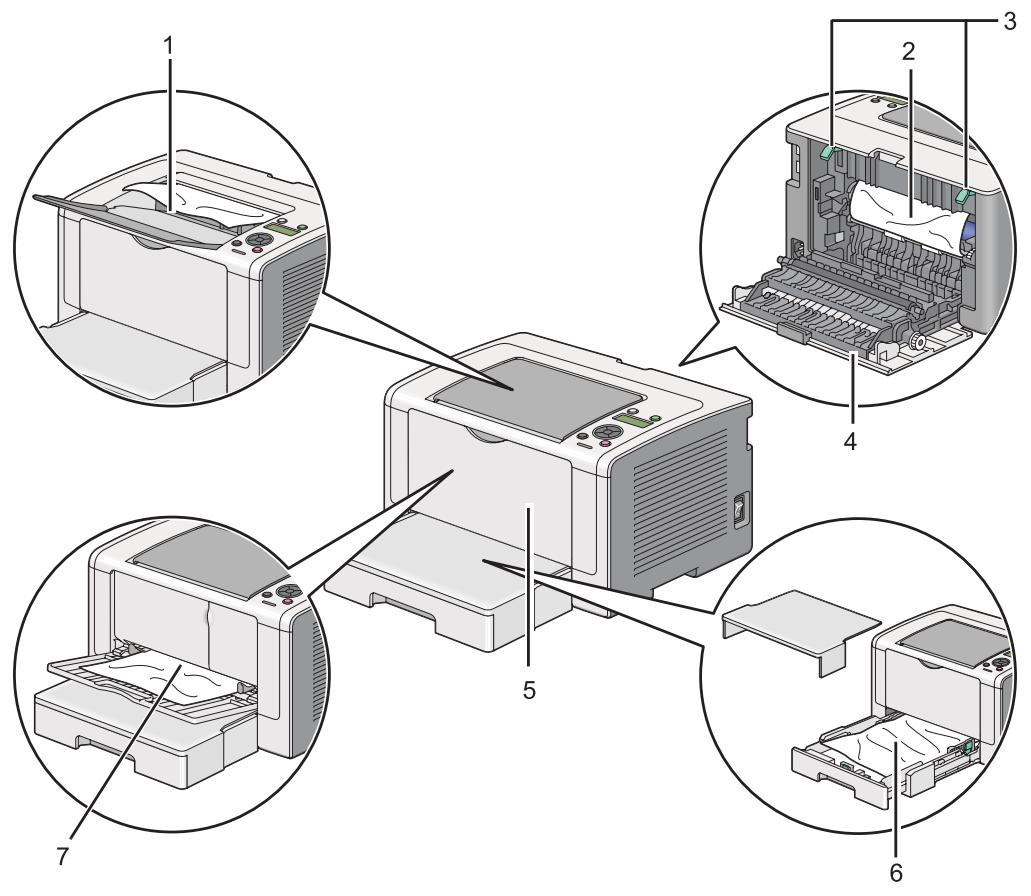 1
3
2
4
5
7
6