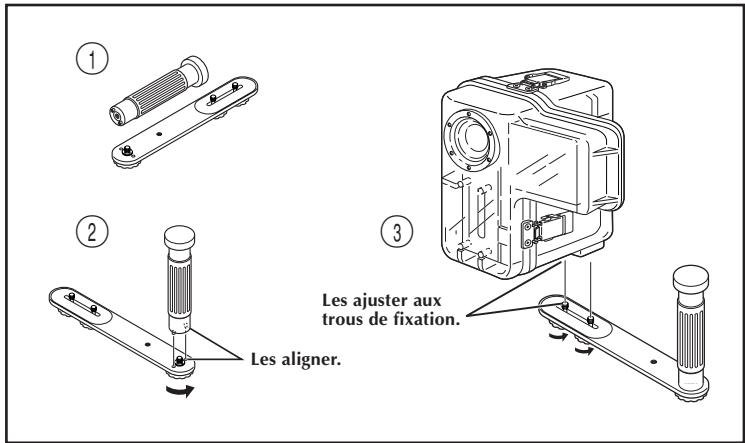 1

2

Les aligner.

3

Les ajuster aux trous de fixation.