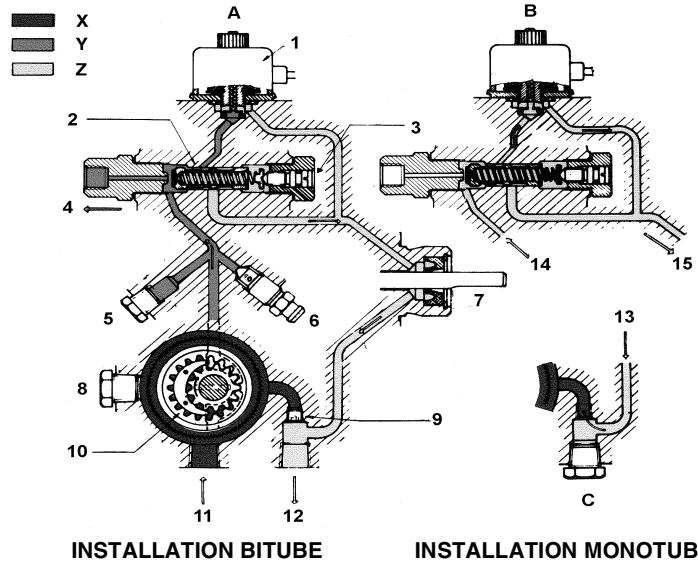 X
Y
Z

A

B

1
2
3
4
5
6
7
8
9
10
11
12
13
14
15

C

INSTALLATION BITUBE

INSTALLATION MONOTUB