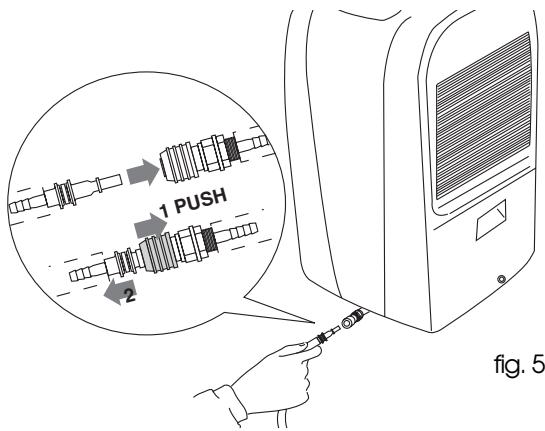 1 PUSH
2
fig. 5