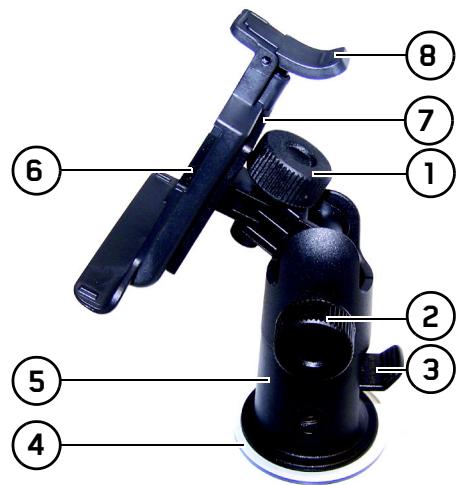 8
7
6
1
2
3
5
4