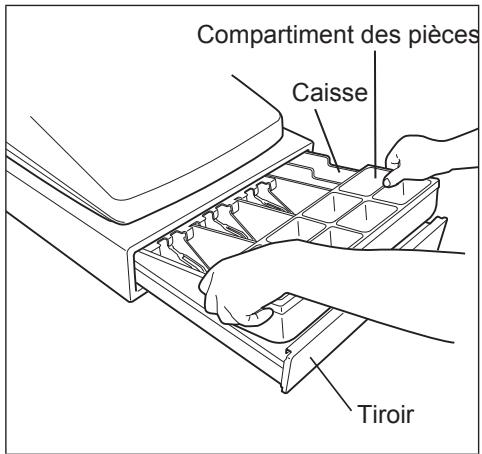 Compartiment des pièces
Caisse
Tiroir