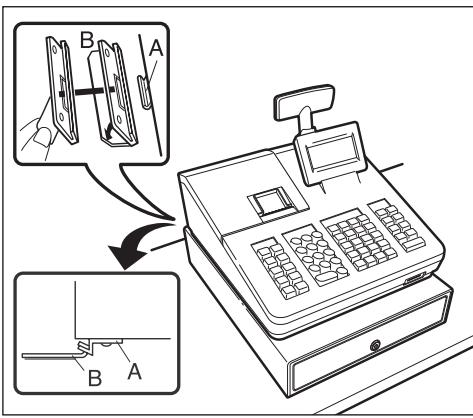 B
A
B
A