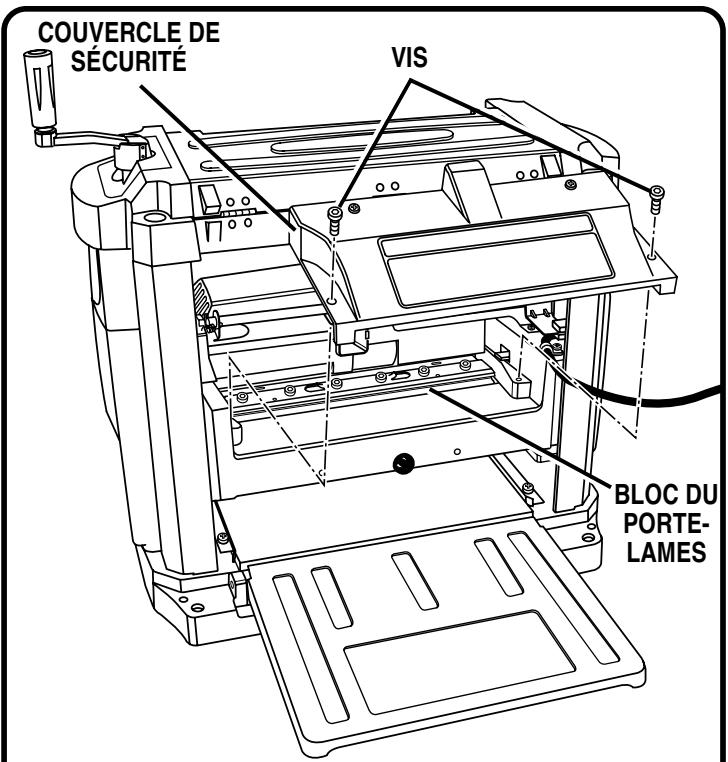 COUVERCLE DE SÉCURITÉ

VIS

BLOC DU PORTE-LAMES