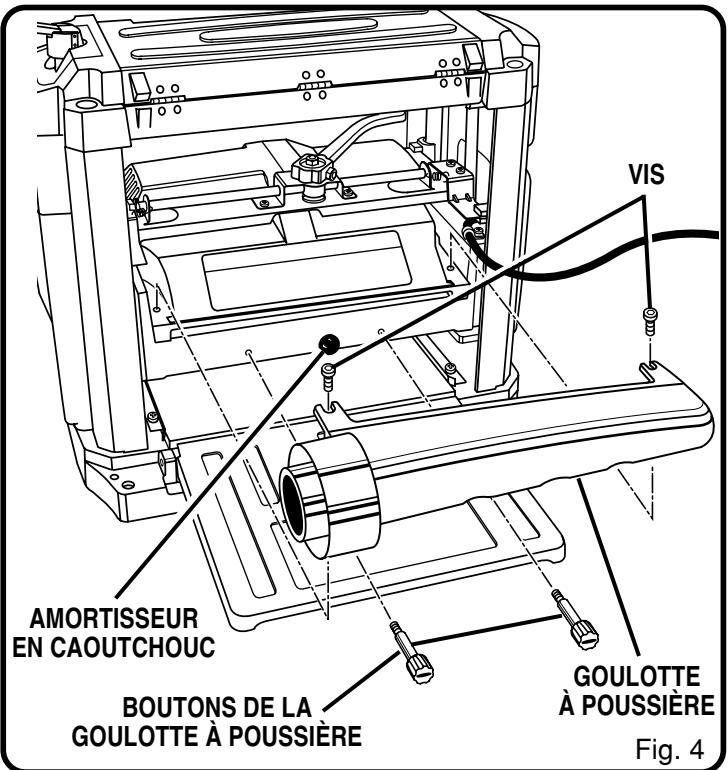 VIS

AMORTISSEUR EN CAOUTCHOUC

BOUTONS DE LA GOULOTTE À POUSSIÈRE

GOULOTTE À POUSSIÈRE

Fig. 4