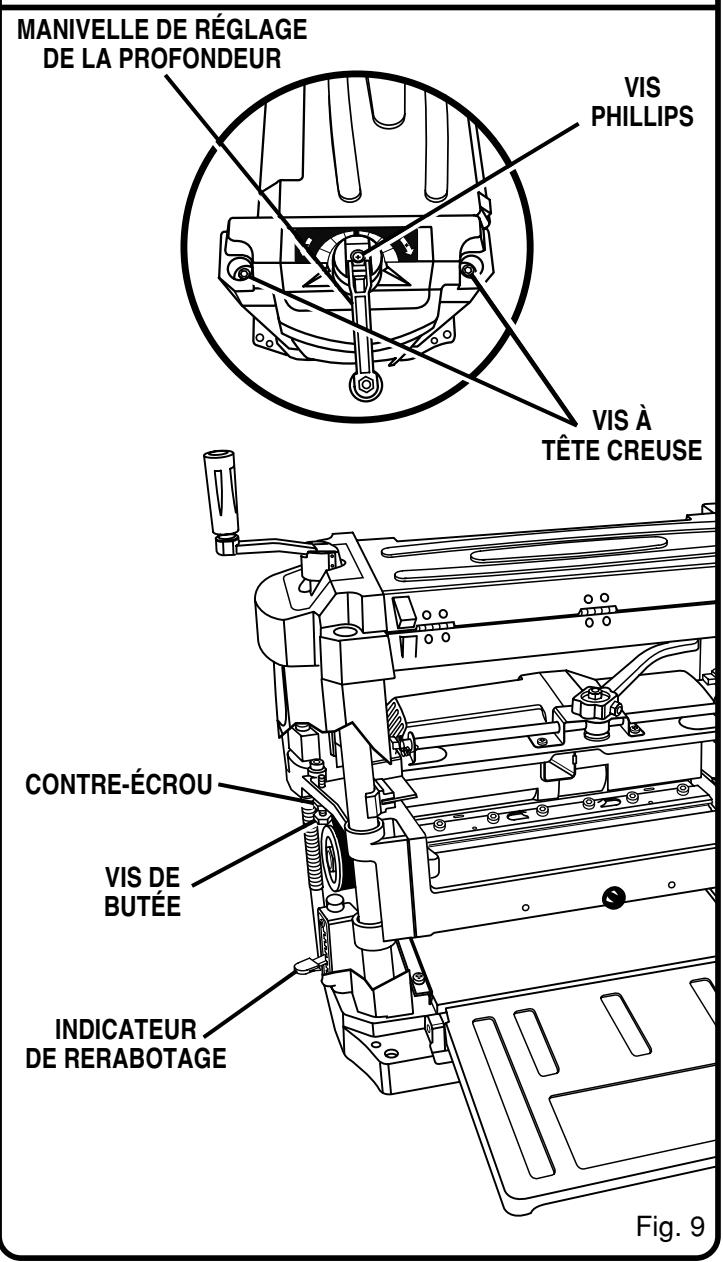 MANIVELLE DE RÉGLAGE DE LA PROFONDEUR

VIS PHILLIPS

VIS À TÊTE CREUSE

CONTRE-ÉCROU

VIS DE BUTÉE

INDICATEUR DE RERABOTAGE

Fig. 9