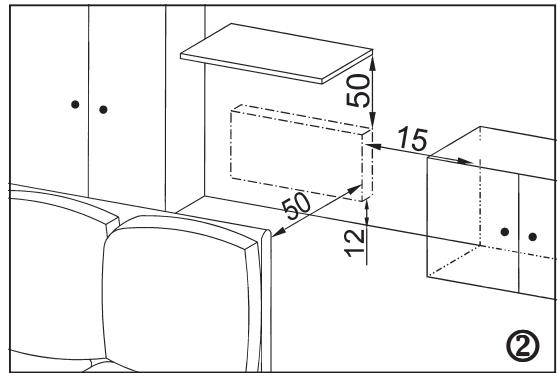 50
15
50
12
②