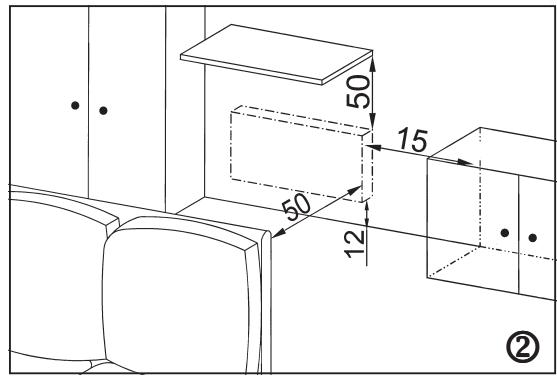 50
15
50
12
②