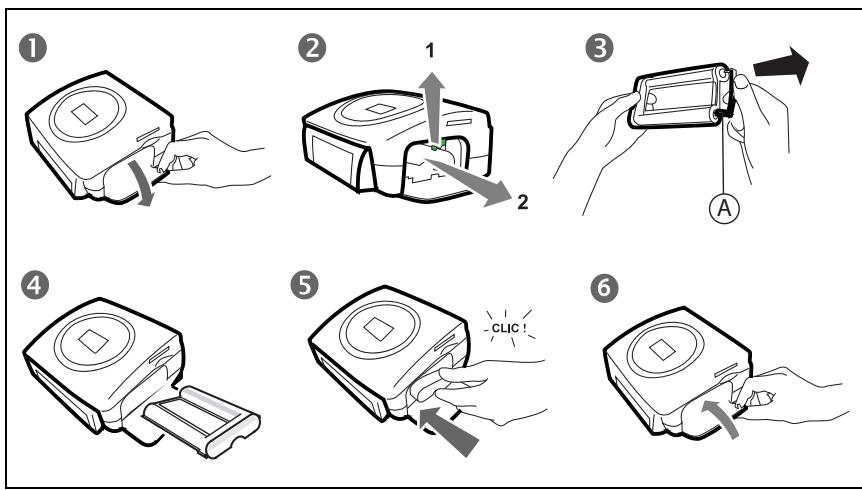 1

2

1

2

3

A

4

5

CLIC !

6