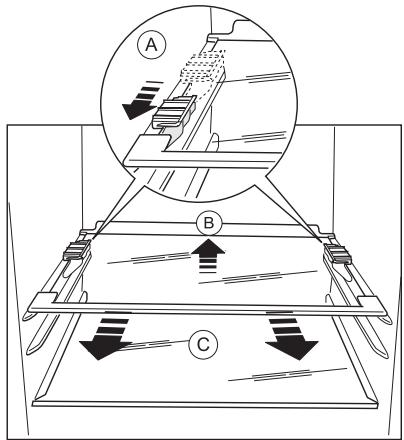 A
B
C