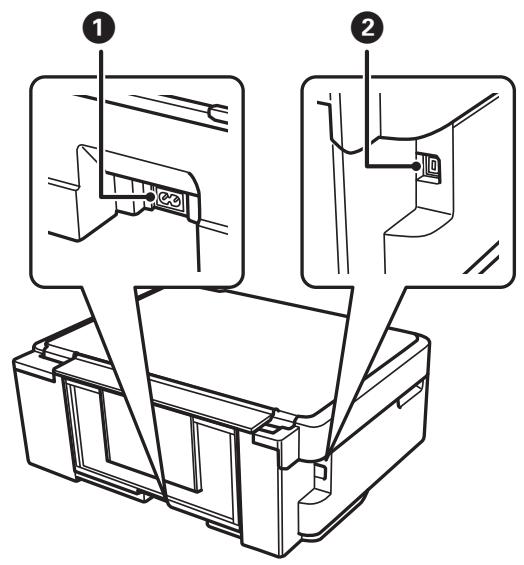 1
2