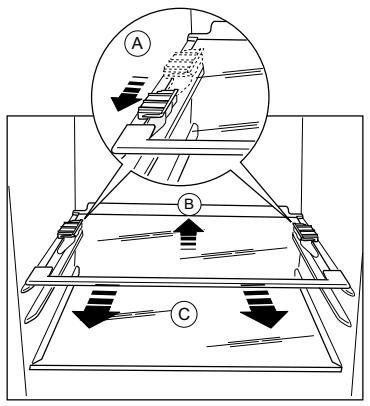 A

B

C