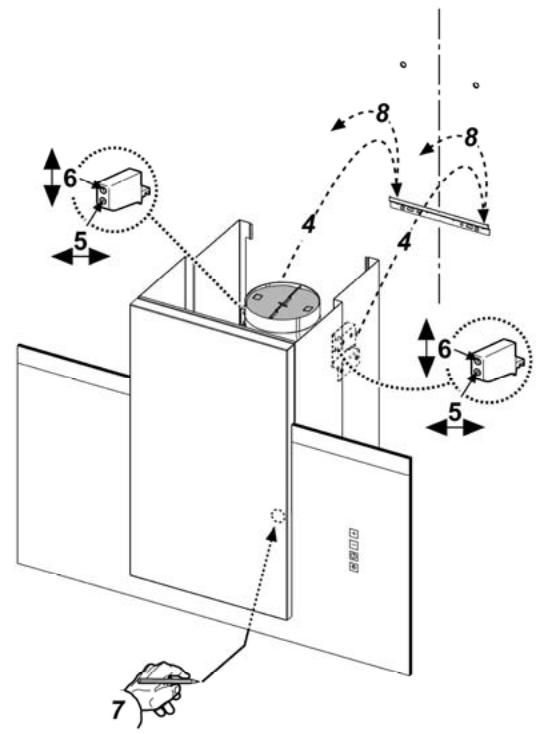 8
8
6
5
4
4
6
5
7