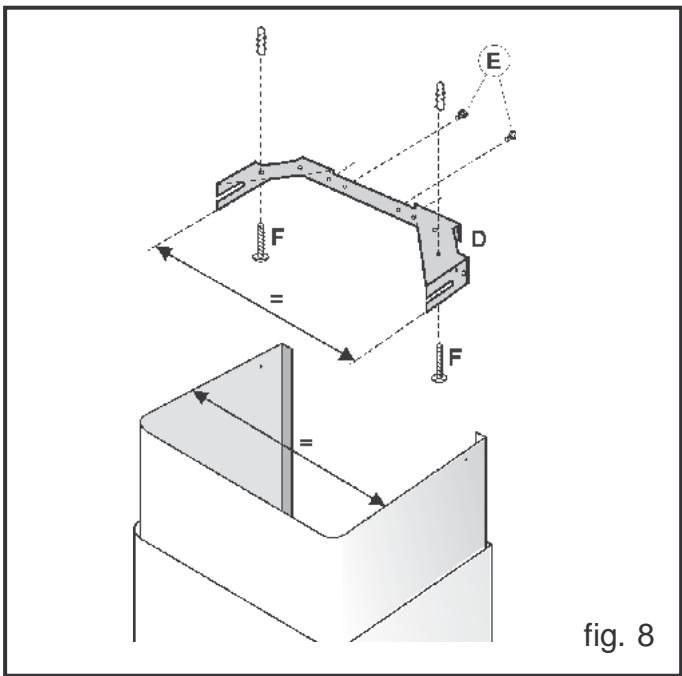 E

F

D

=

F

=

fig. 8