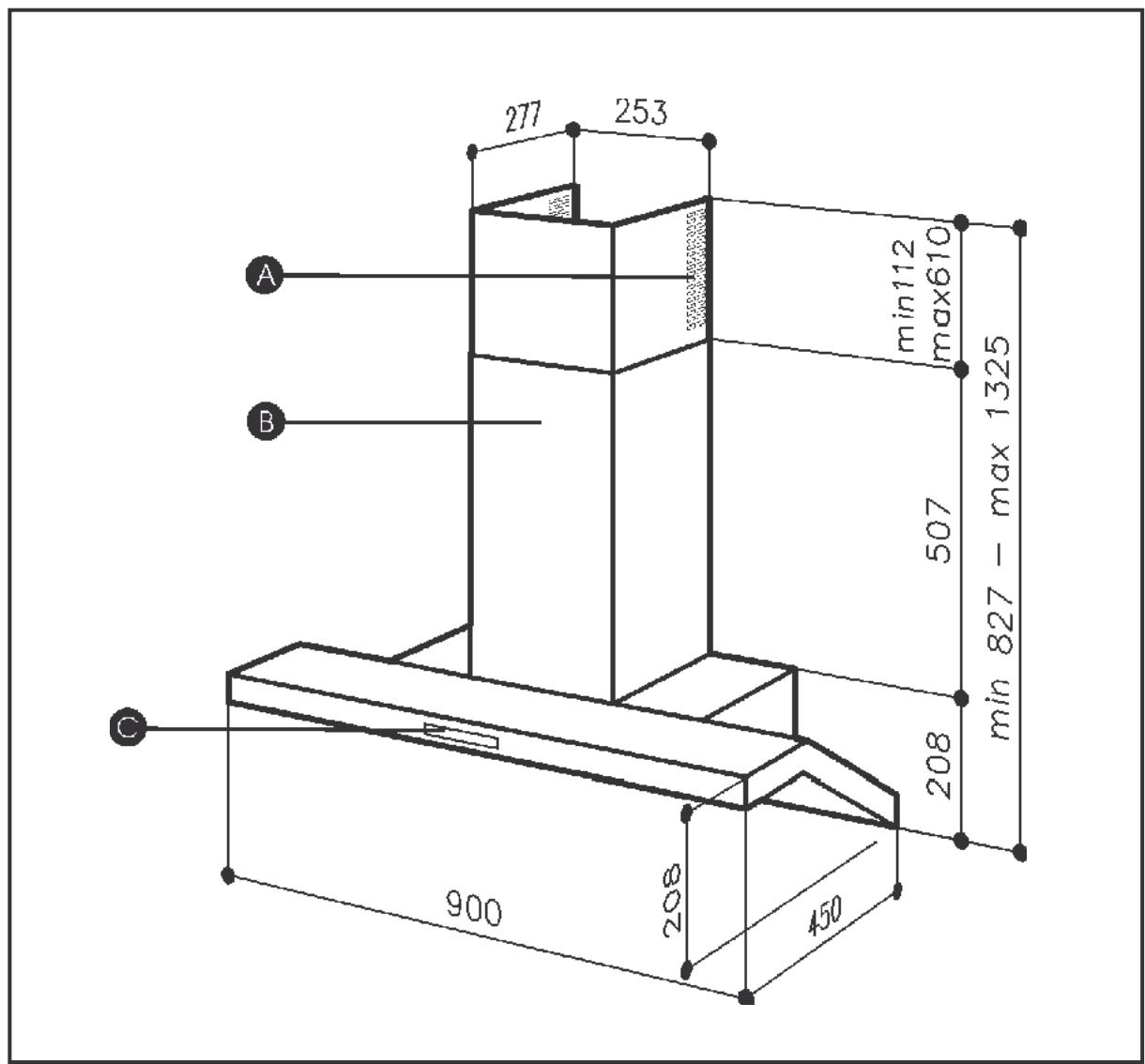 277
253
A
B
C
min112
max610
507
208
min 827 – max 1325
900
208
450