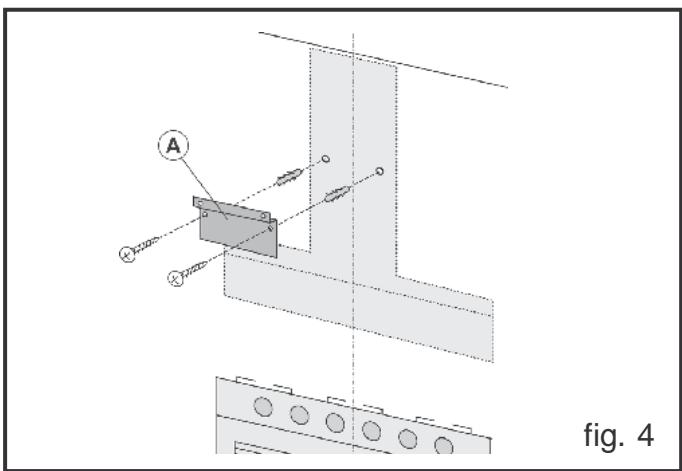 A

fig. 4