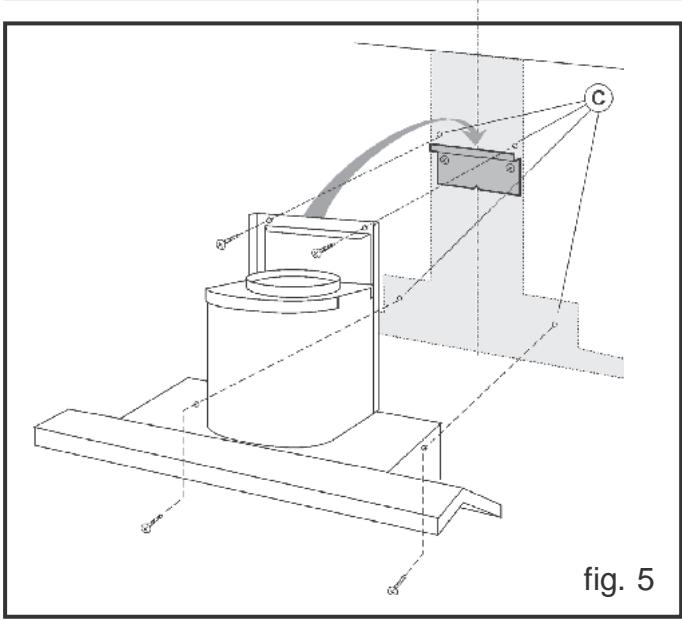 C

fig. 5