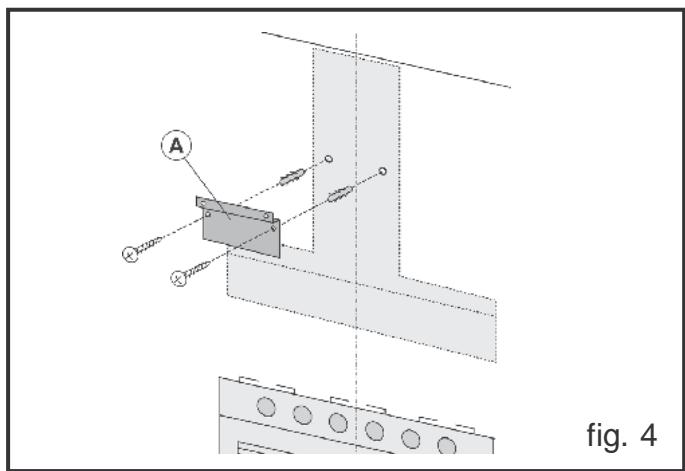 A

fig. 4