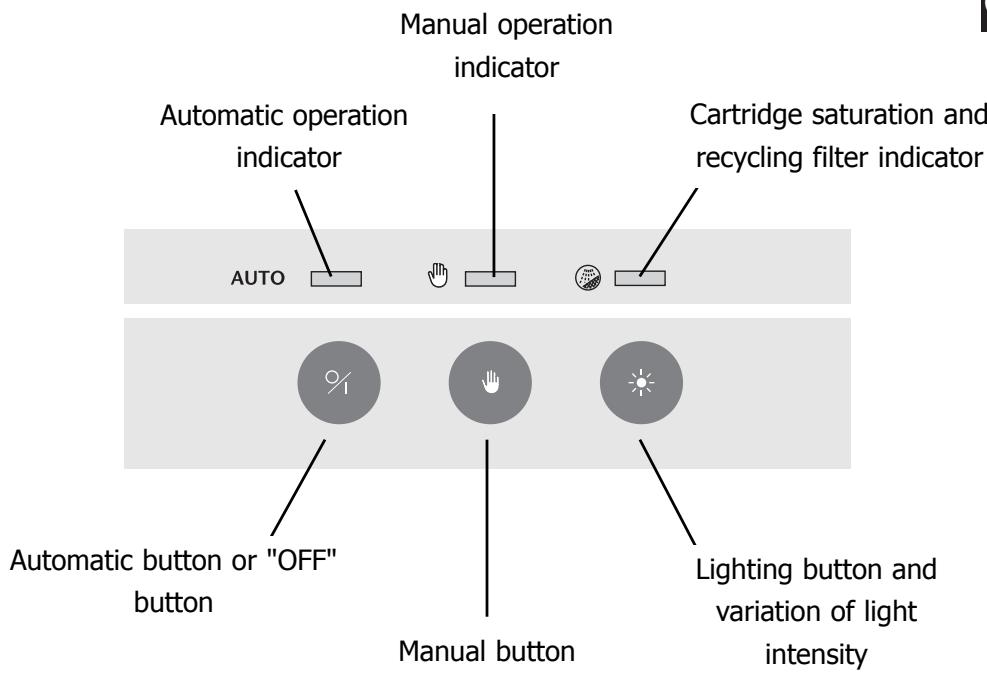 Manual operation indicator

Automatic operation indicator

Cartridge saturation and recycling filter indicator

AUTO

Automatic button or "OFF" button

Manual button

Lighting button and variation of light intensity