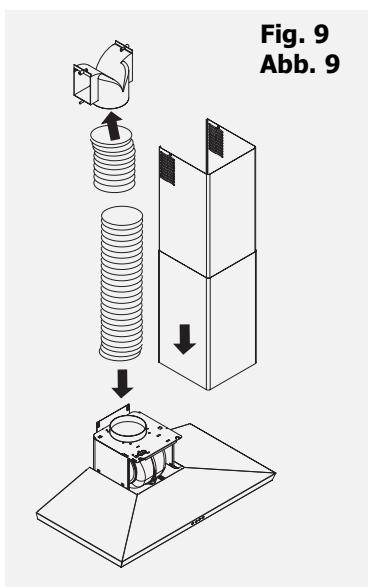 Fig. 9
Abb. 9