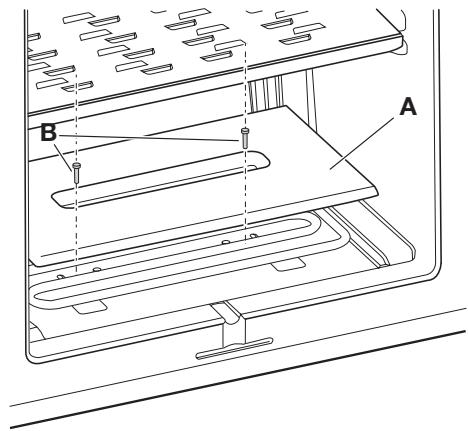 A
B