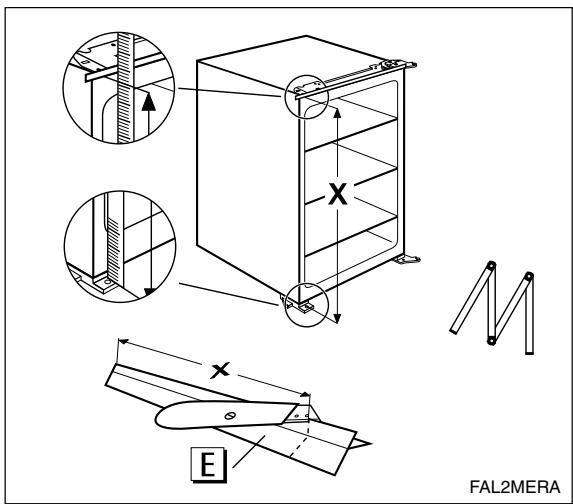 X

X

E

FAL2MERA