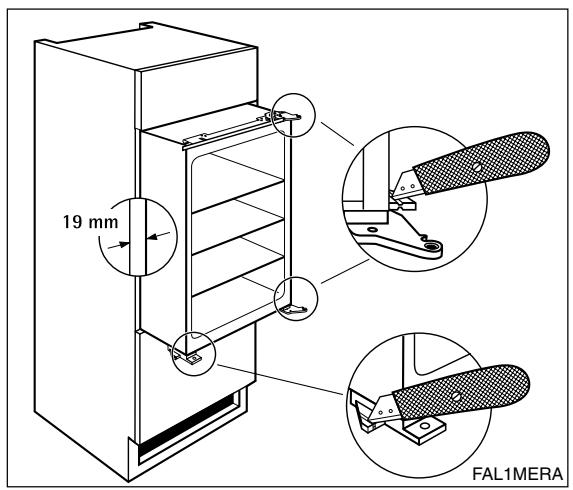 19 mm

FAL1MERA