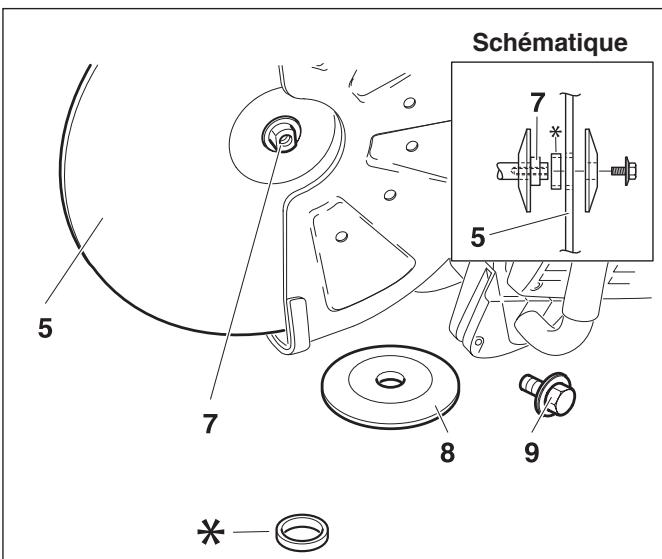 Schématique

7
*
5

5
7
8
9
*