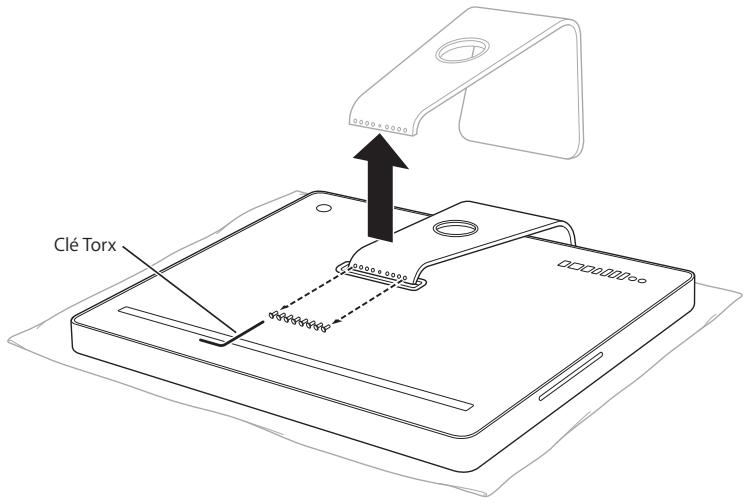 Clé Torx