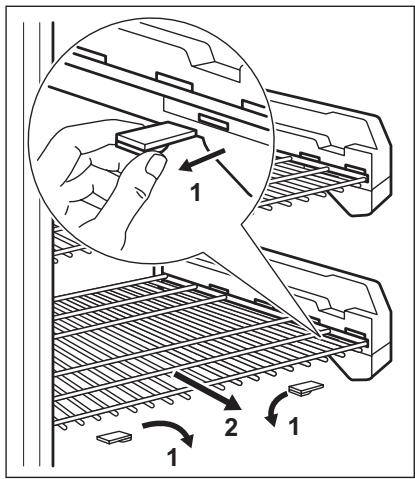 1

2

1

1