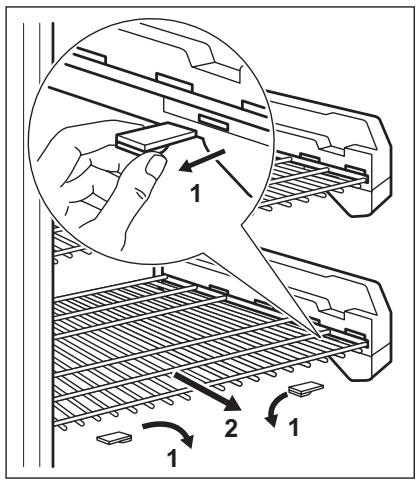 1

2

1

1