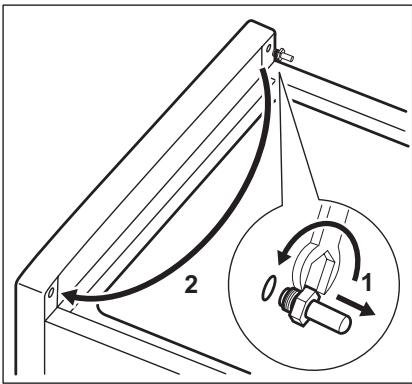 2
1