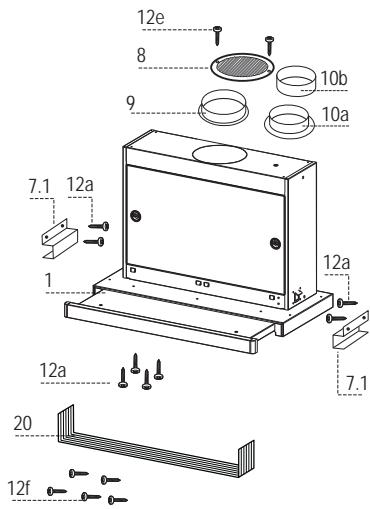 12e
8
10b
9
10a
7.1
12a
12a
1
12a
7.1
20
12f