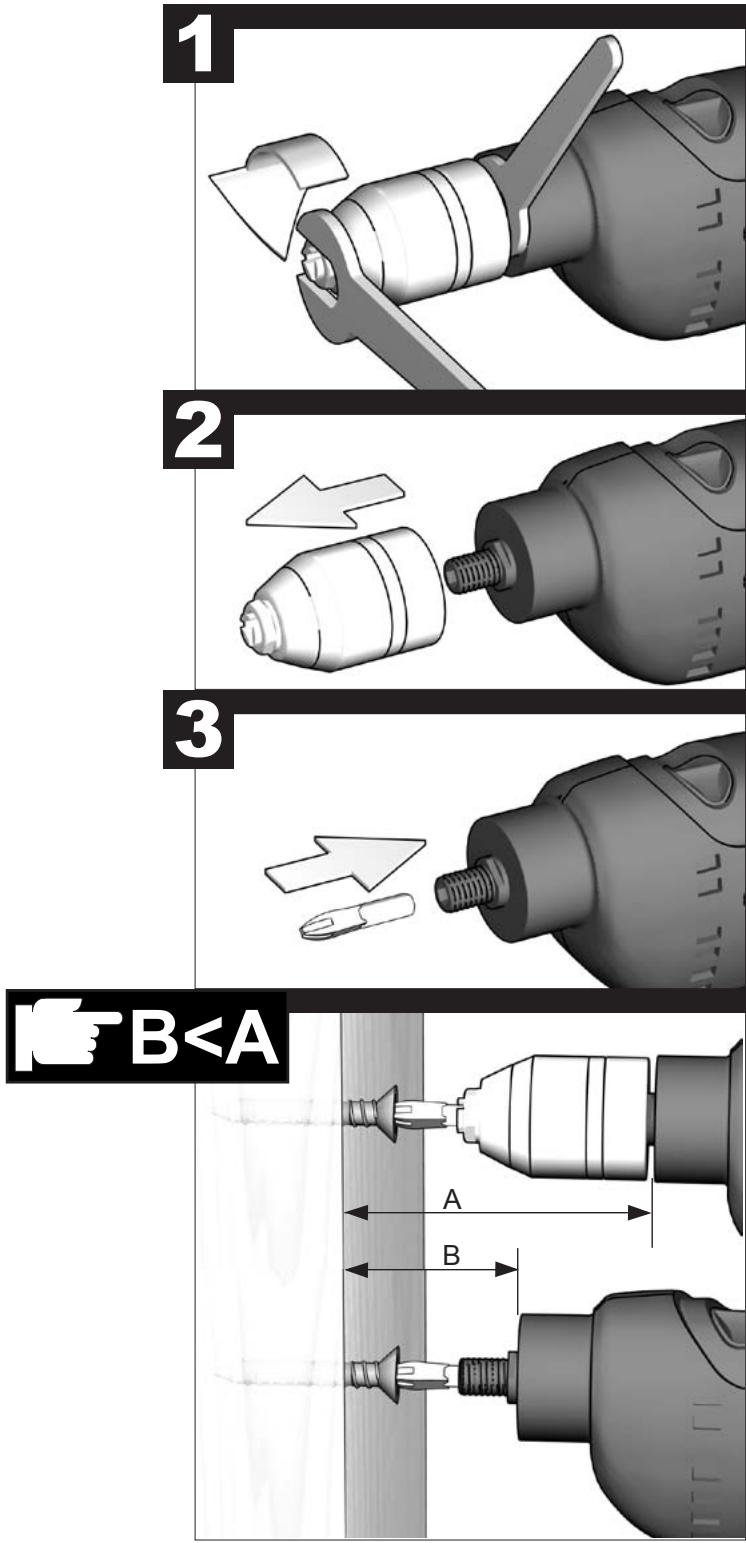 1

2

3

B<A

A

B