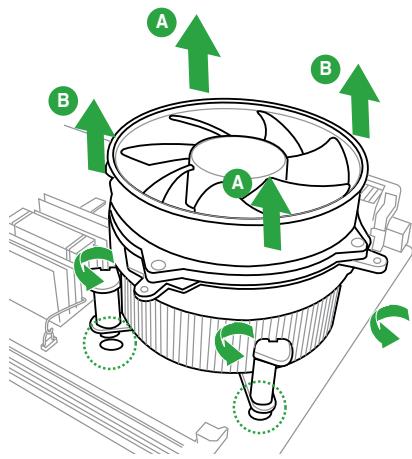 A
B
B
A