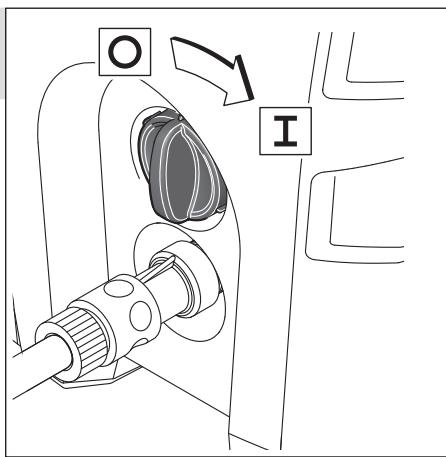 O

I