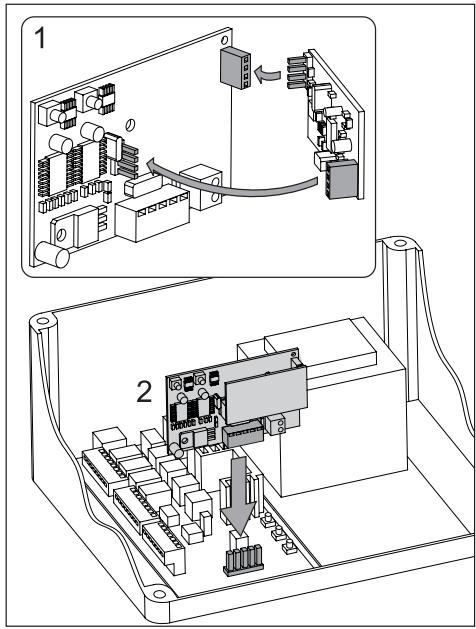 1

2