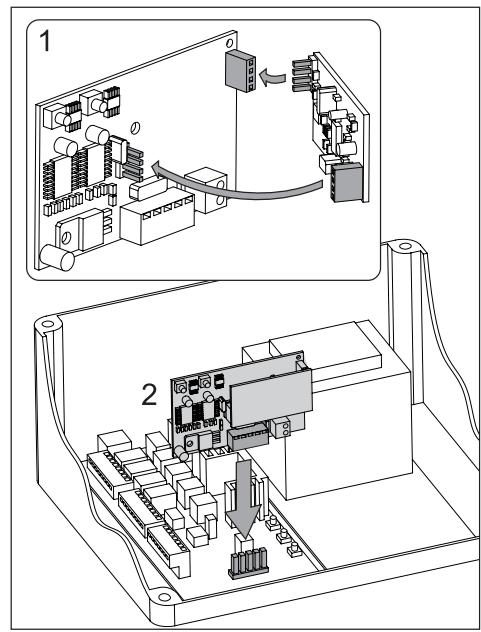 1

2