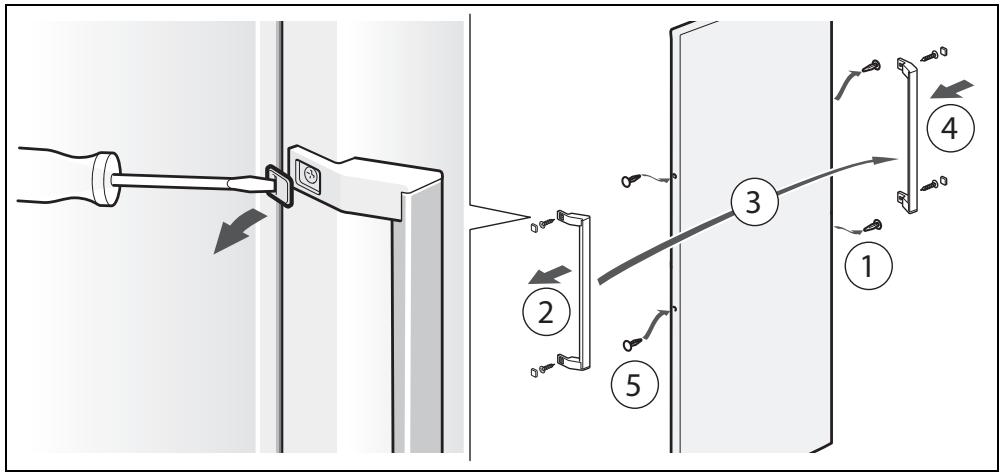 4
3
1
2
5