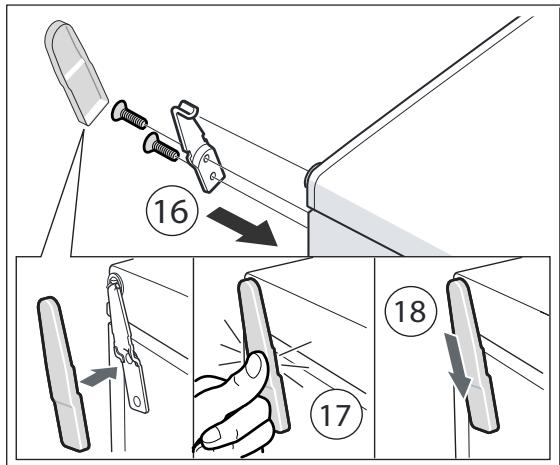 16

17

18