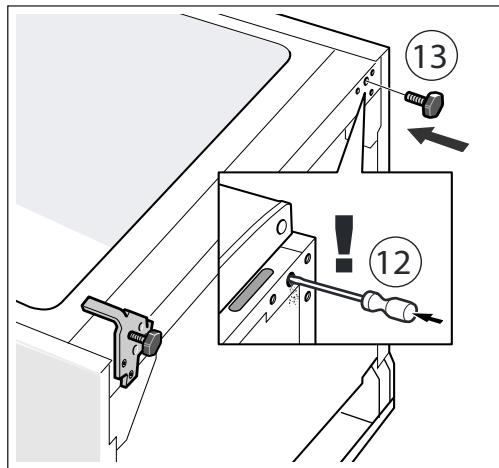 13

!

12