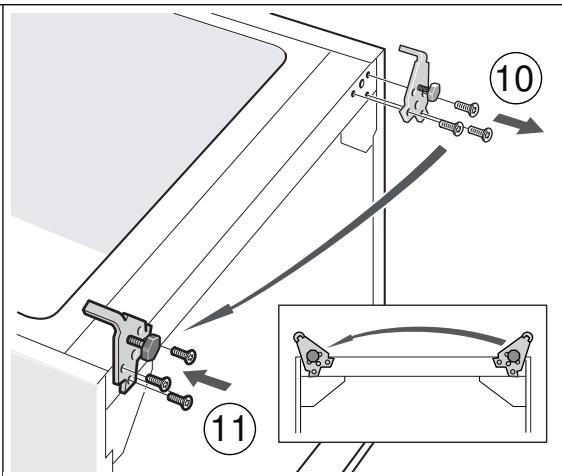 10

11