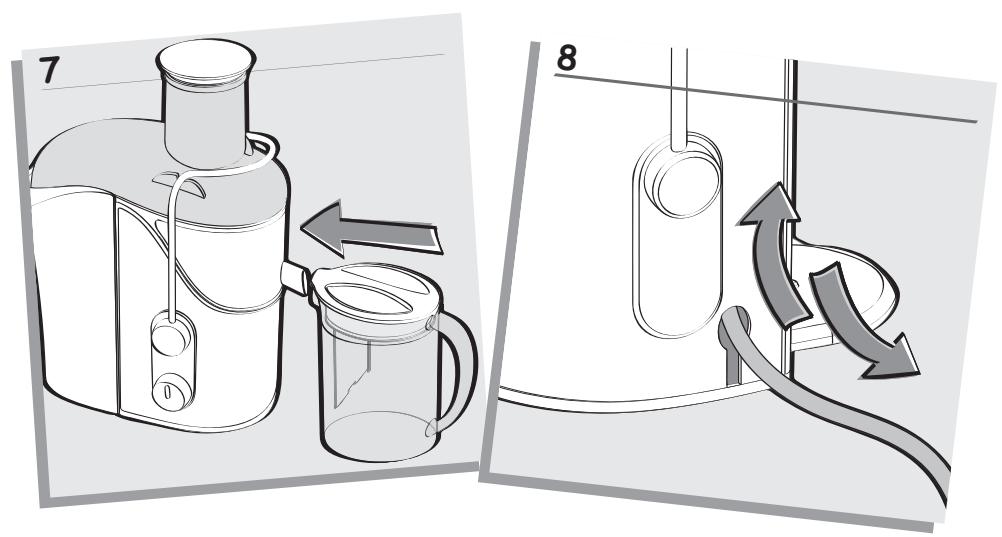 7

8