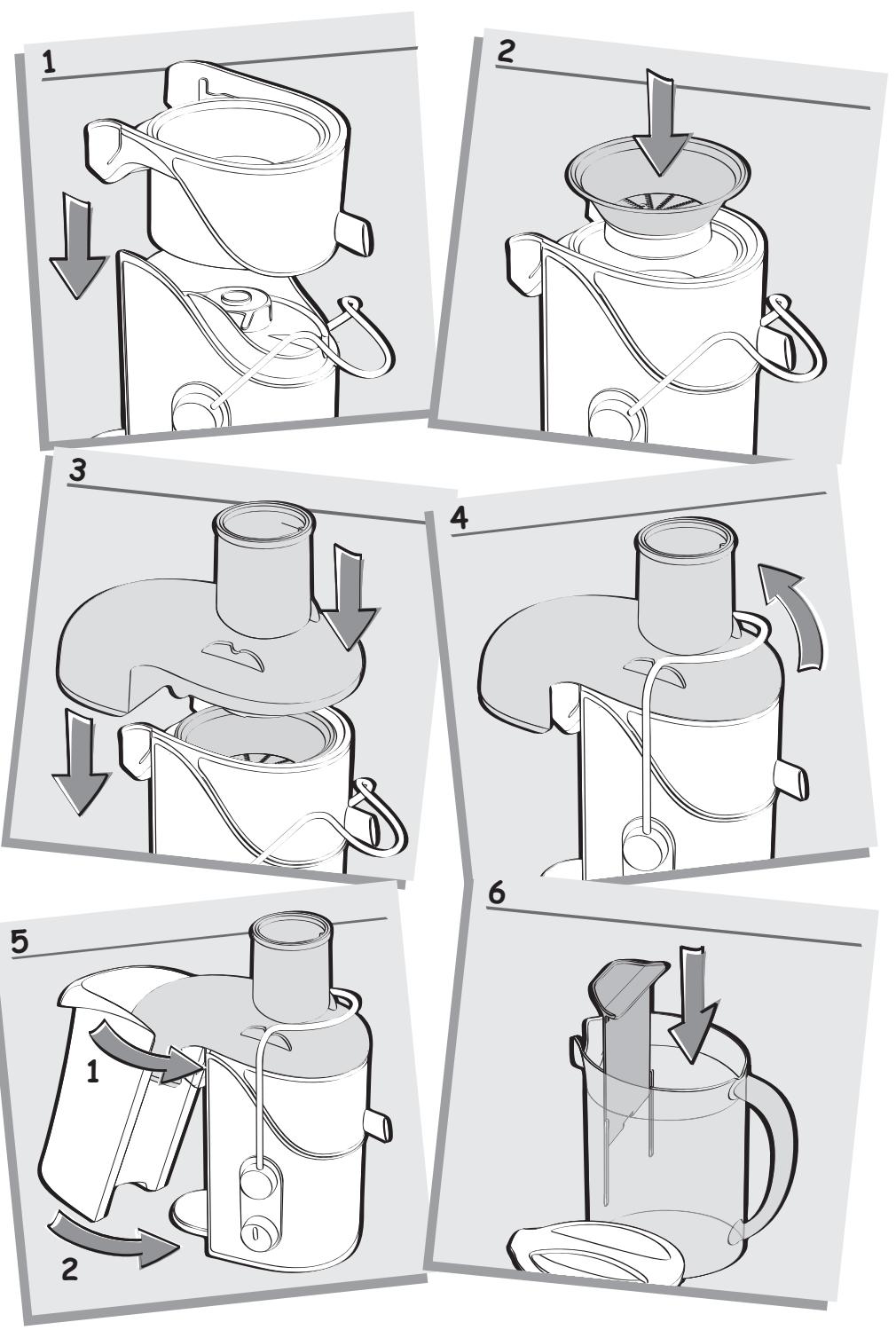 1

2

3

4

5

1

2

6