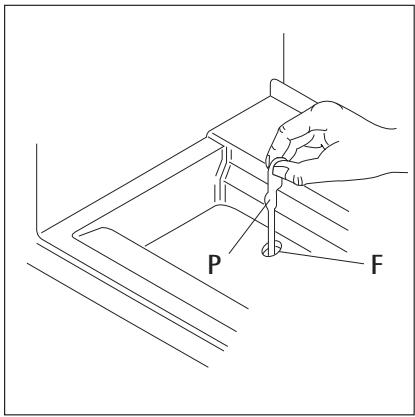 P
F