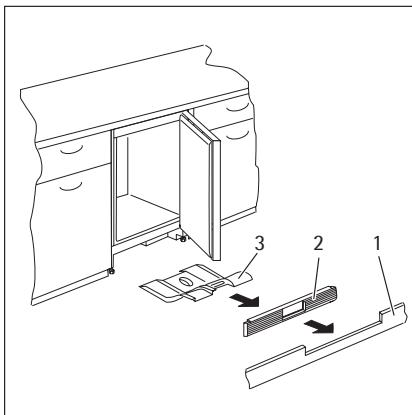 3
2
1