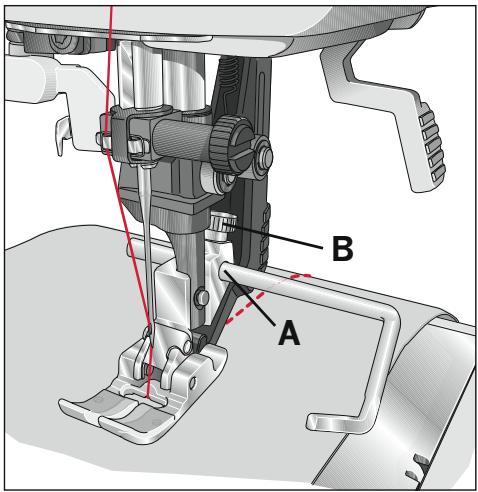 B

A