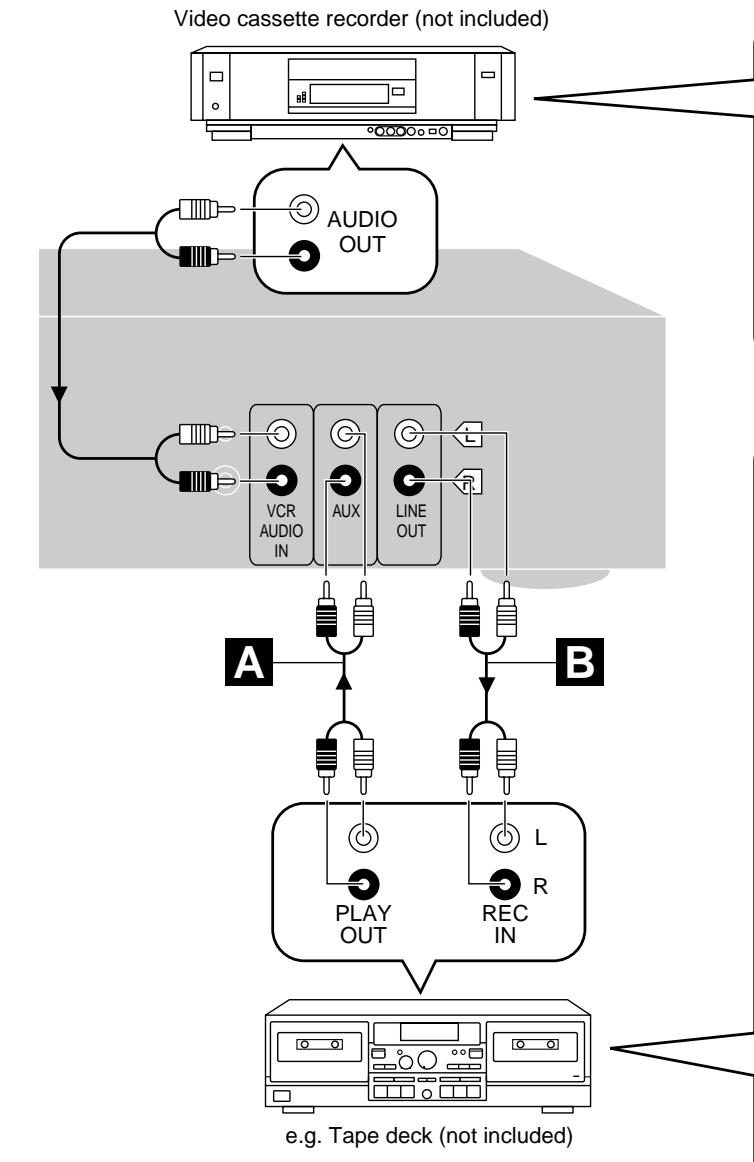 Video cassette recorder (not included)

AUDIO OUT

VCR AUDIO IN

AUX

LINE OUT

L

R

A

B

L

R

PLAY OUT

REC IN

e.g. Tape deck (not included)