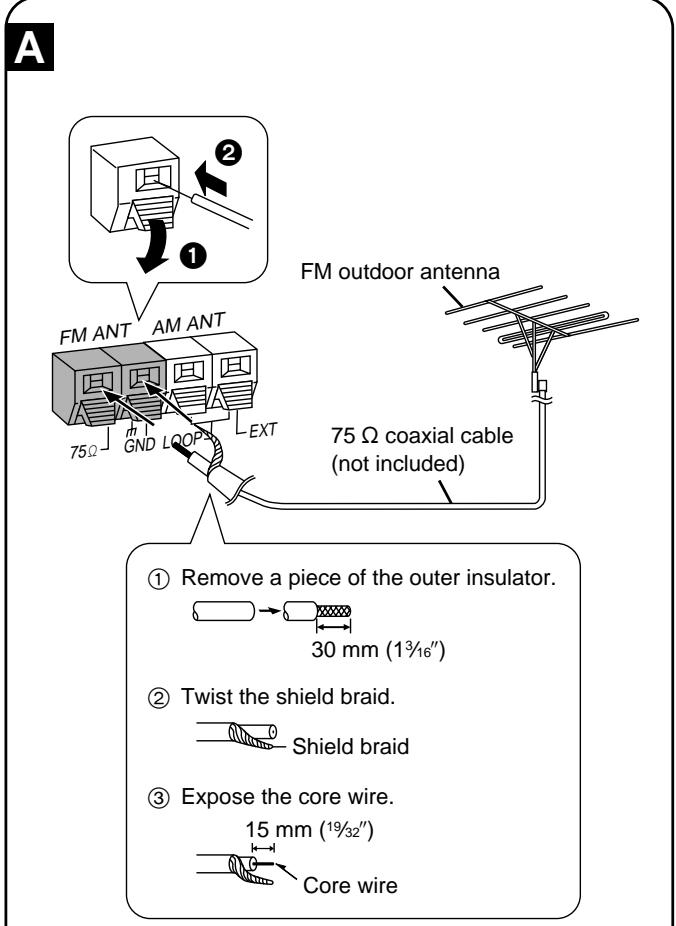 A

❷

❶

FM outdoor antenna

FM ANT AM ANT

75Ω GND LOOP EXT

75 Ω coaxial cable
(not included)

① Remove a piece of the outer insulator.

30 mm ($1\frac{3}{16}$″)

② Twist the shield braid.

Shield braid

③ Expose the core wire.

15 mm ($\frac{19}{32}$″)

Core wire